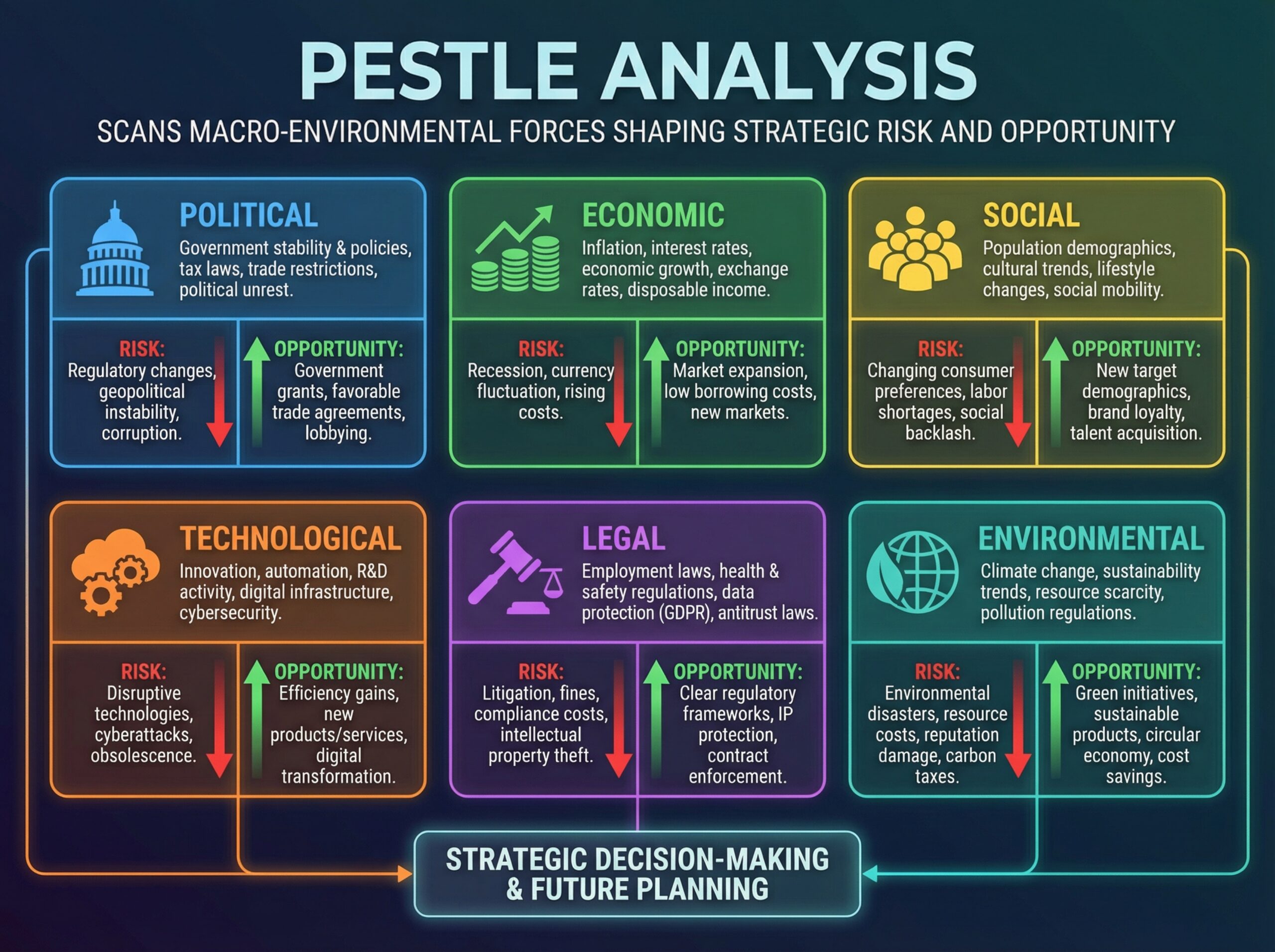 PESTLE ANALYSIS

SCANS MACRO-ENVIRONMENTAL FORCES SHAPING STRATEGIC RISK AND OPPORTUNITY

POLITICAL

Government stability & policies, tax laws, trade restrictions, political unrest.

RISK: Regulatory changes, geopolitical instability, corruption.

OPPORTUNITY: Government grants, favorable trade agreements, lobbying.

ECONOMIC

Inflation, interest rates, economic growth, exchange rates, disposable income.

RISK: Recession, currency fluctuation, rising costs.

OPPORTUNITY: Market expansion, low borrowing costs, new markets.

SOCIAL

Population demographics, cultural trends, lifestyle changes, social mobility.

RISK: Changing consumer preferences, labor shortages, social backlash.

OPPORTUNITY: New target demographics, brand loyalty, talent acquisition.

TECHNOLOGICAL

Innovation, automation, R&D activity, digital infrastructure, cybersecurity.

RISK: Disruptive technologies, cyberattacks, obsolescence.

OPPORTUNITY: Efficiency gains, new products/services, digital transformation.

LEGAL

Employment laws, health & safety regulations, data protection (GDPR), antitrust laws.

RISK: Litigation, fines, compliance costs, intellectual property theft.

OPPORTUNITY: Clear regulatory frameworks, IP protection, contract enforcement.

ENVIRONMENTAL

Climate change, sustainability trends, resource scarcity, pollution regulations.

RISK: Environmental disasters, resource costs, reputation damage, carbon taxes.

OPPORTUNITY: Green initiatives, sustainable products, circular economy, cost savings.

STRATEGIC DECISION-MAKING & FUTURE PLANNING