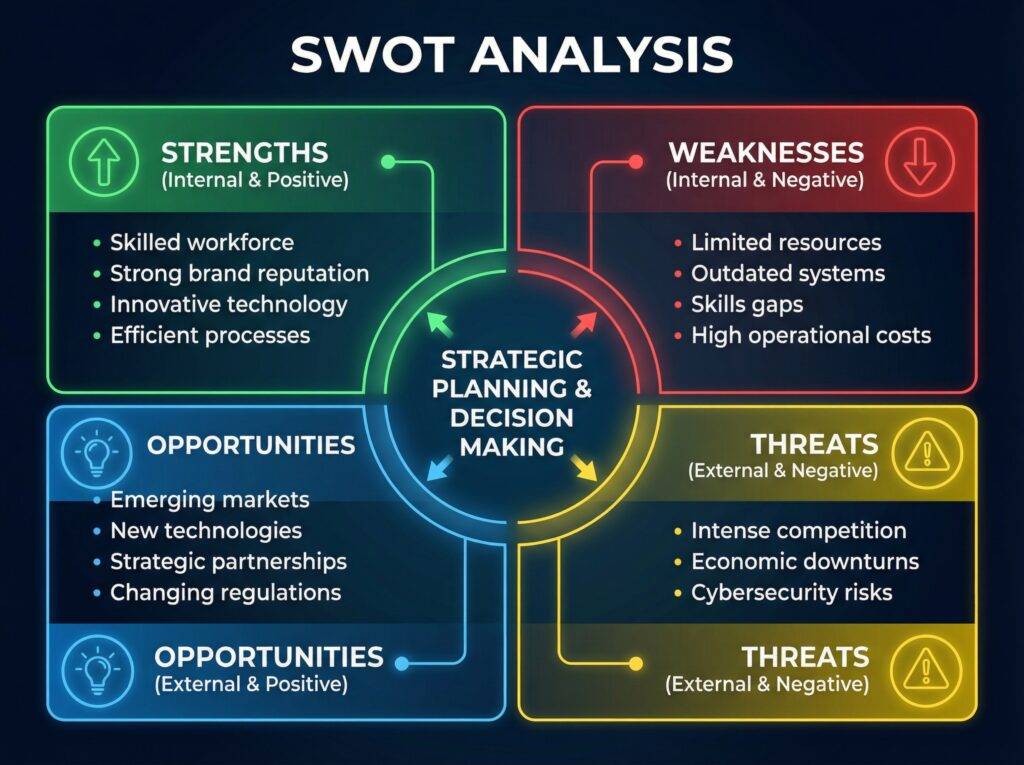 SWOT ANALYSIS

STRENGTHS
(Internal & Positive)

- Skilled workforce
- Strong brand reputation
- Innovative technology
- Efficient processes

WEAKNESSES
(Internal & Negative)

- Limited resources
- Outdated systems
- Skills gaps
- High operational costs

STRATEGIC PLANNING & DECISION MAKING

OPPORTUNITIES

- Emerging markets
- New technologies
- Strategic partnerships
- Changing regulations

OPPORTUNITIES
(External & Positive)

THREATS
(External & Negative)

- Intense competition
- Economic downturns
- Cybersecurity risks

THREATS
(External & Negative)